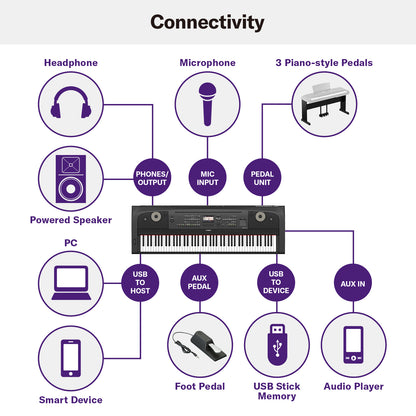 Connectivity

Headphone

Microphone

3 Piano-style Pedals

PHONES/ OUTPUT

MIC INPUT

PEDAL UNIT

Powered Speaker

PC

USB TO HOST

AUX PEDAL

USB TO DEVICE

AUX IN

Smart Device

Foot Pedal

USB Stick Memory

Audio Player