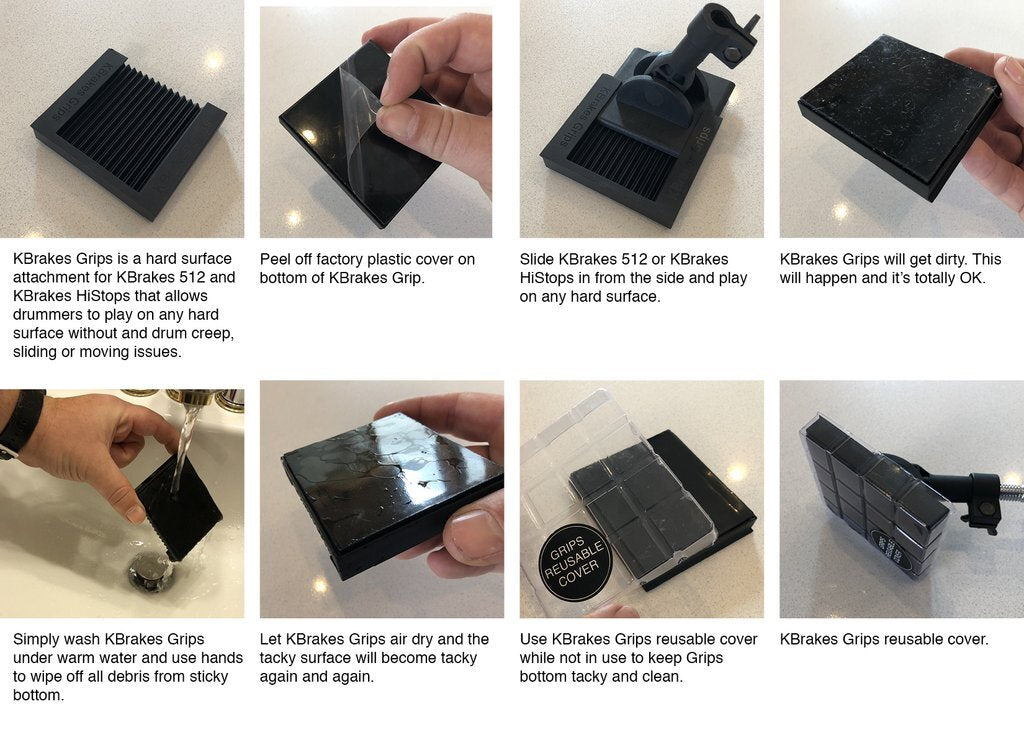 KBrakes Grips

KBrakes Grips is a hard surface attachment for KBrakes 512 and KBrakes HiStops that allows drummers to play on any hard surface without and drum creep, sliding or moving issues.

Peel off factory plastic cover on bottom of KBrakes Grip.

KBrakes Grips

Slide KBrakes 512 or KBrakes HiStops in from the side and play on any hard surface.

KBrakes Grips will get dirty. This will happen and it's totally OK.

Simply wash KBrakes Grips under warm water and use hands to wipe off all debris from sticky bottom.

Let KBrakes Grips air dry and the tacky surface will become tacky again and again.

GRIPS REUSABLE COVER

Use KBrakes Grips reusable cover while not in use to keep Grips bottom tacky and clean.

KBrakes Grips reusable cover.